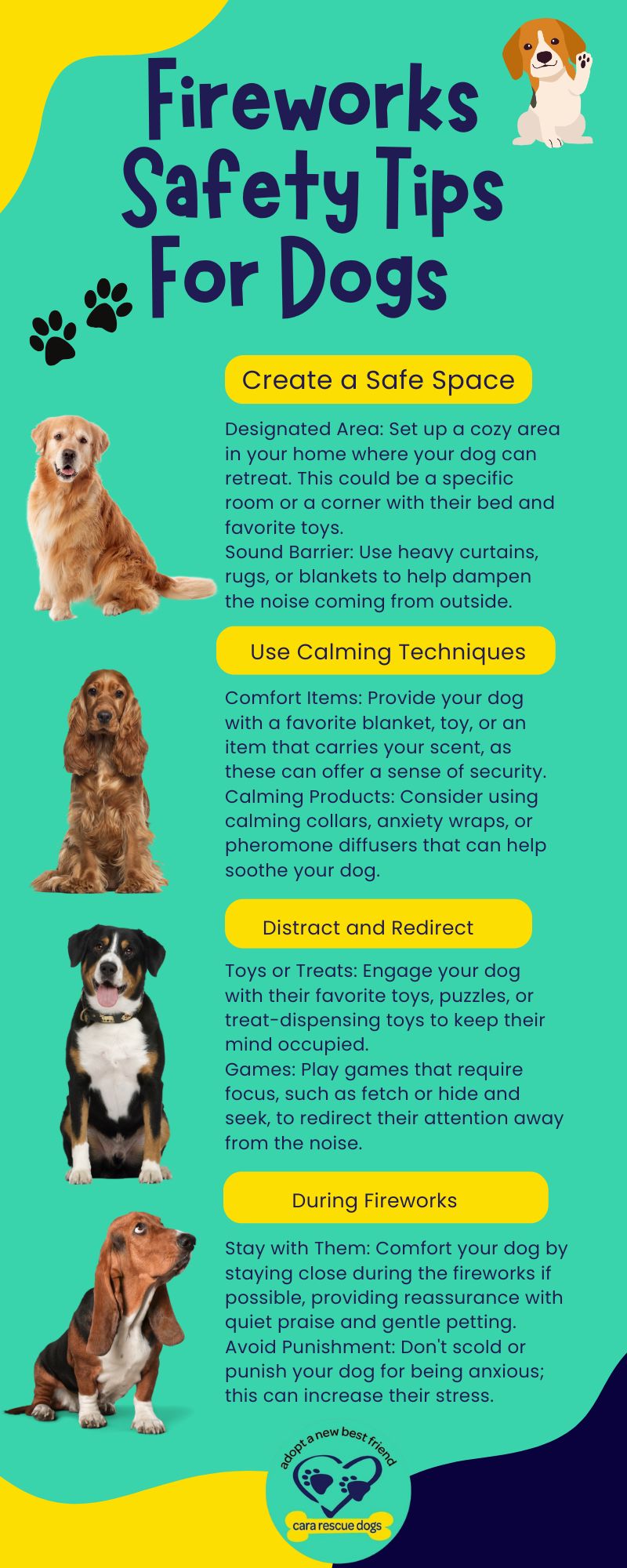 Fireworks Safety Tips For Dogs

Create a Safe Space

Designated Area: Set up a cozy area in your home where your dog can retreat. This could be a specific room or a corner with their bed and favorite toys.
Sound Barrier: Use heavy curtains, rugs, or blankets to help dampen the noise coming from outside.

Use Calming Techniques

Comfort Items: Provide your dog with a favorite blanket, toy, or an item that carries your scent, as these can offer a sense of security.
Calming Products: Consider using calming collars, anxiety wraps, or pheromone diffusers that can help soothe your dog.

Distract and Redirect

Toys or Treats: Engage your dog with their favorite toys, puzzles, or treat-dispensing toys to keep their mind occupied.
Games: Play games that require focus, such as fetch or hide and seek, to redirect their attention away from the noise.

During Fireworks

Stay with Them: Comfort your dog by staying close during the fireworks if possible, providing reassurance with quiet praise and gentle petting.
Avoid Punishment: Don't scold or punish your dog for being anxious; this can increase their stress.

adopt a new best friend
cara rescue dogs